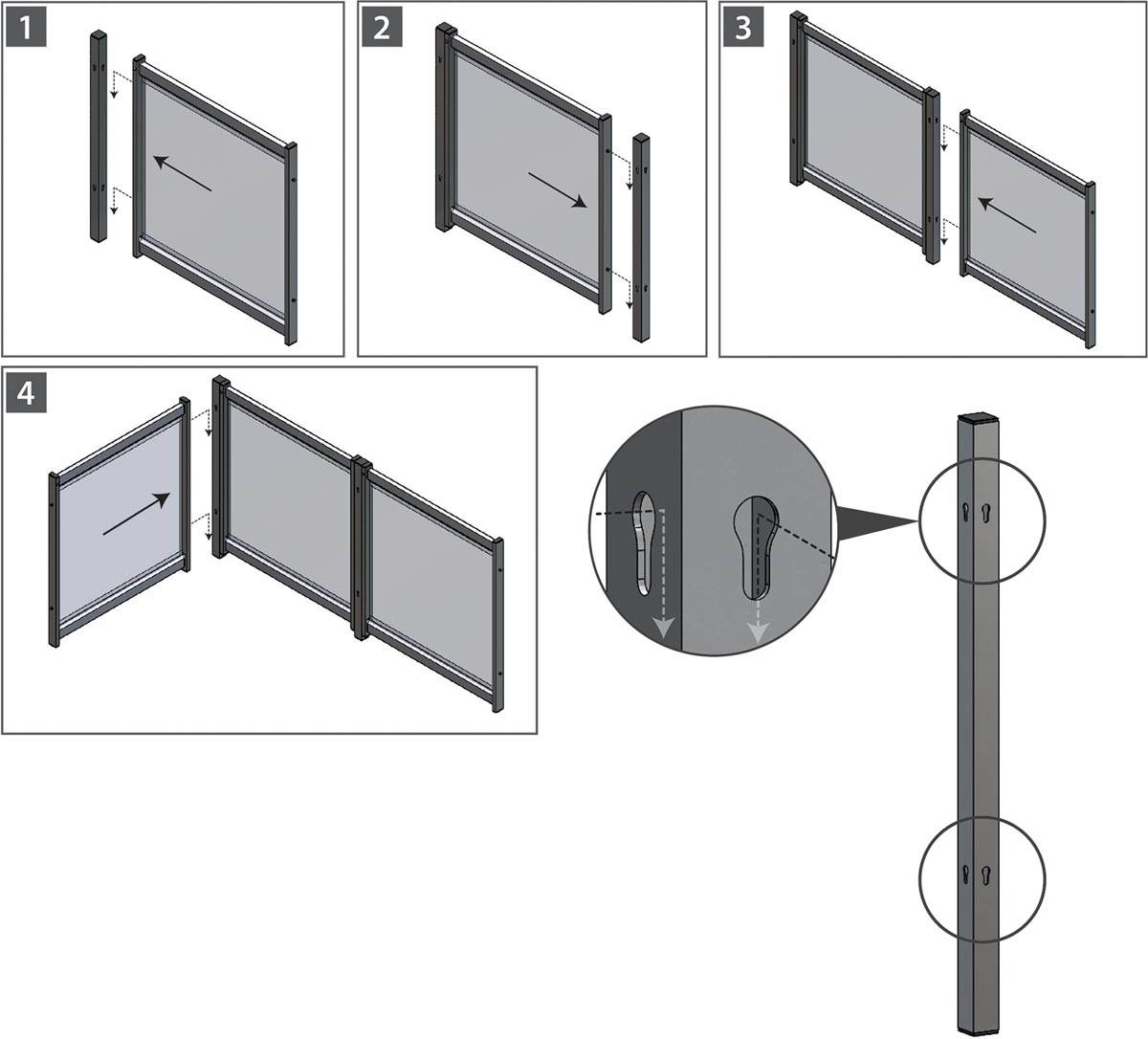 1

2

3

4