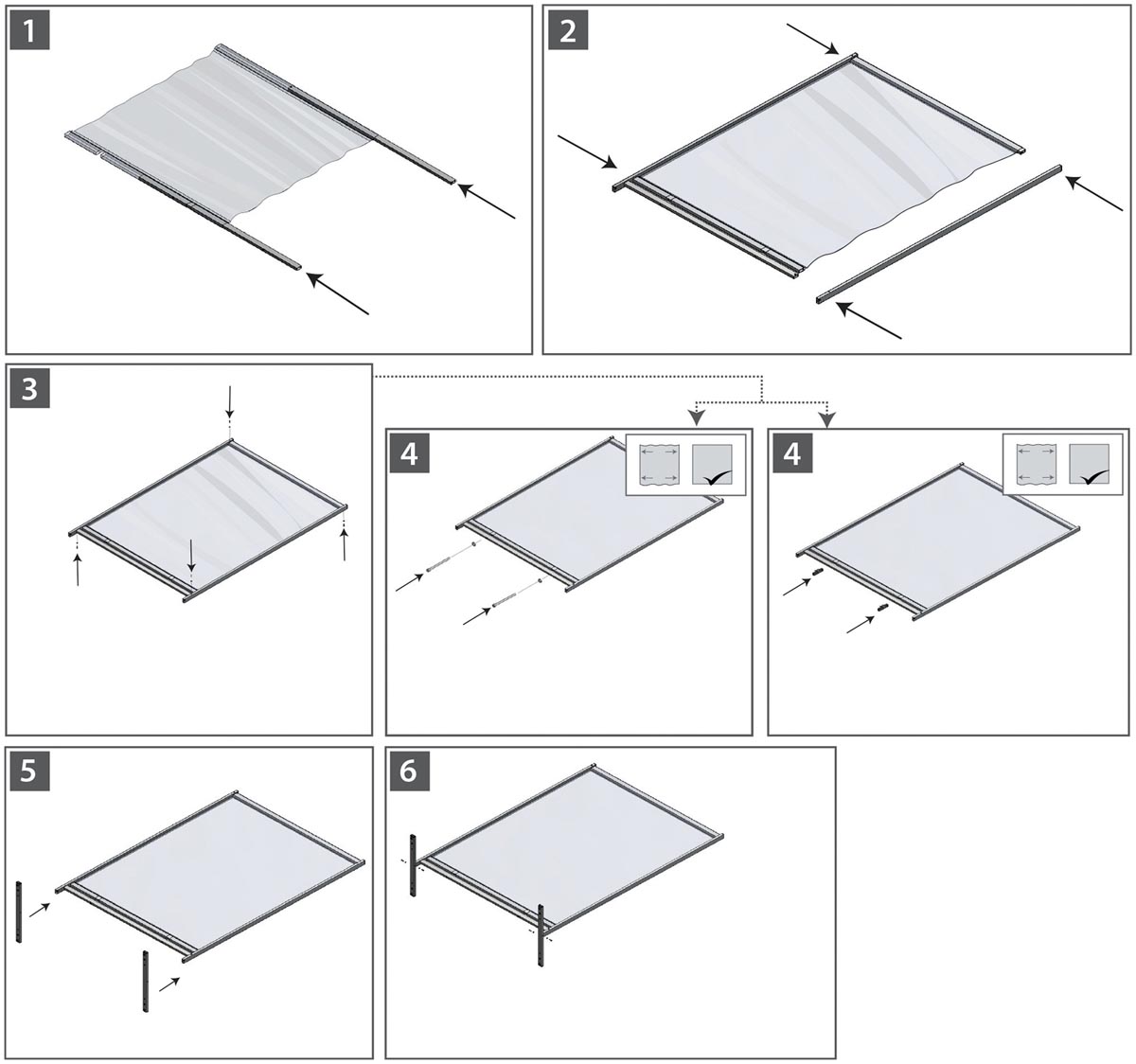 1

2

3

4

4

5

6